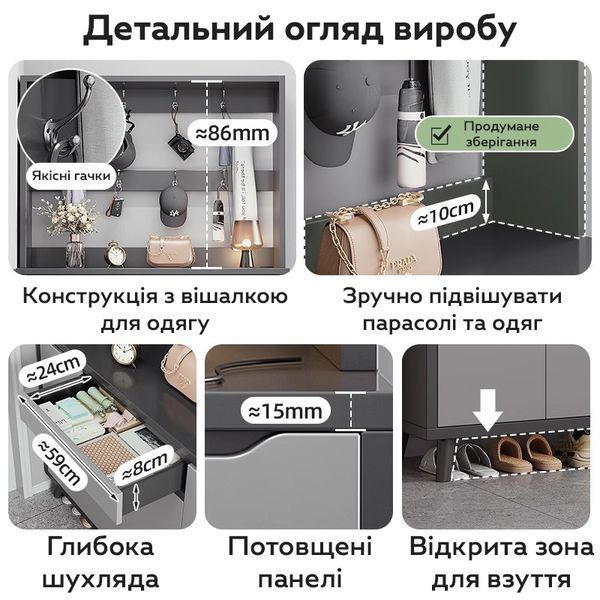 Детальний огляд виробу

≈86mm

Якісні гачки

Конструкція з вішалкою для одягу

Продумане зберігання

≈10cm

PRADA

Зручно підвішувати парасолі та одяг

≈24cm

≈59cm

≈8cm

Глибока шухляда

≈15mm

Потовщені панелі

Відкрита зона для взуття