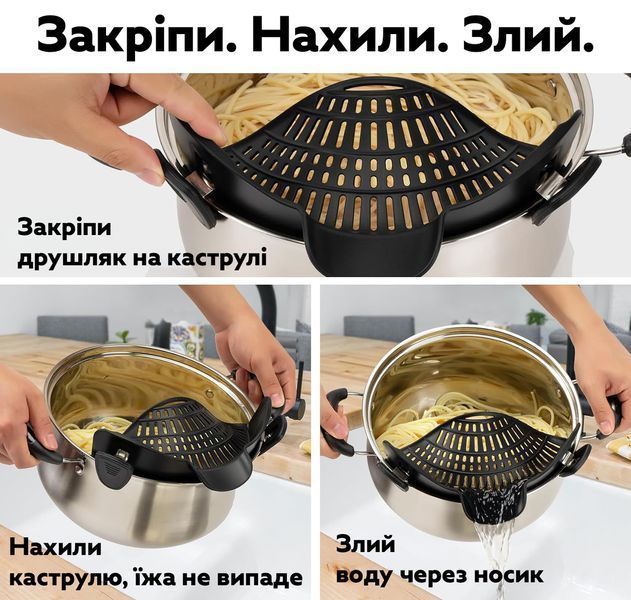 Закріпи. Нахили. Злий.

Закріпи
друшляк на каструлі

Нахили
каструлю, їжа не випаде

Злий
воду через носик